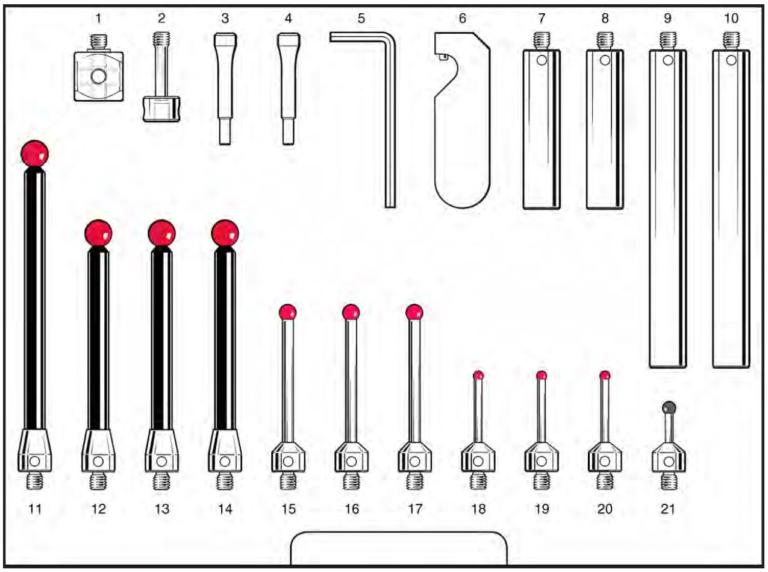 1 2 3 4 5 6 7 8 9 10

11 12 13 14 15 16 17 18 19 20 21