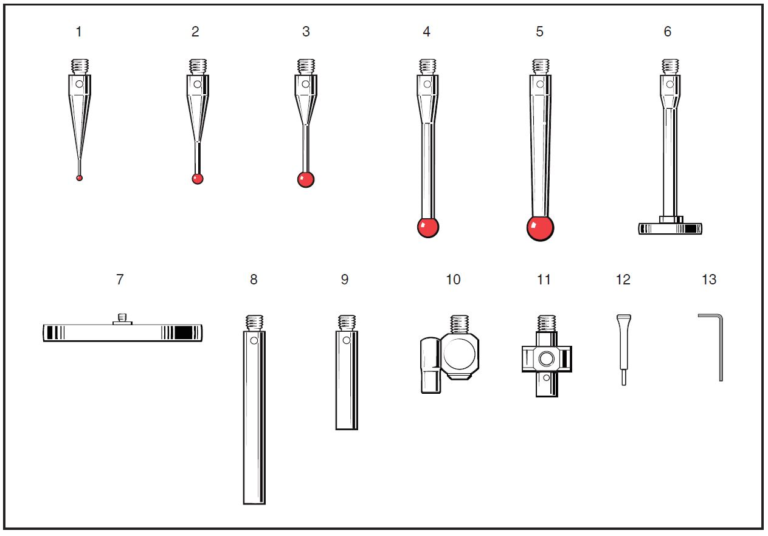 1 2 3 4 5 6

7 8 9 10 11 12 13